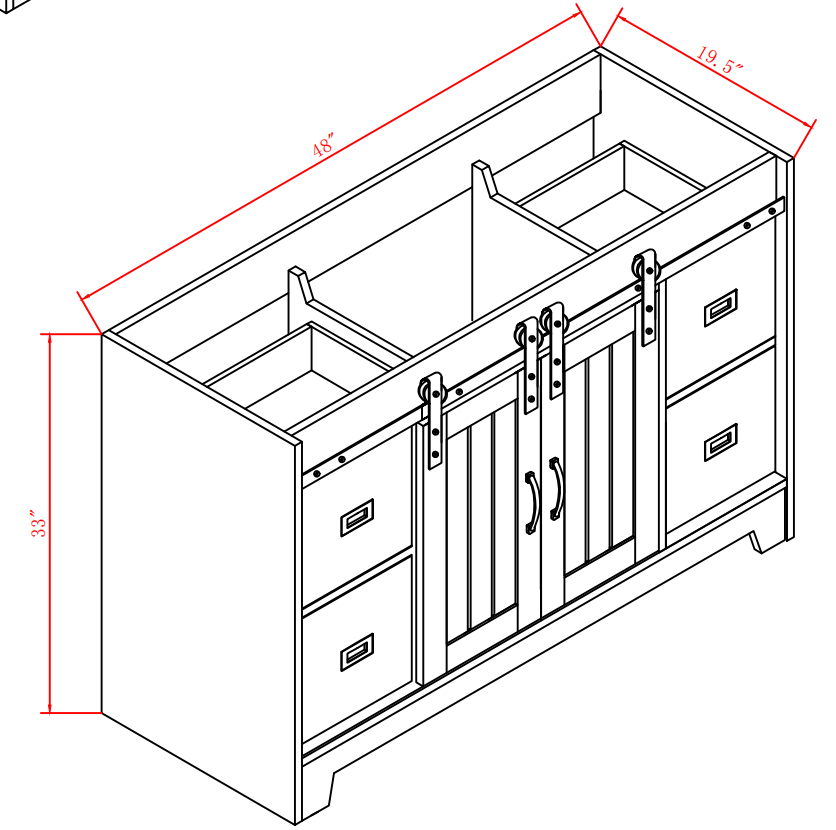 48″

19.5″

33″