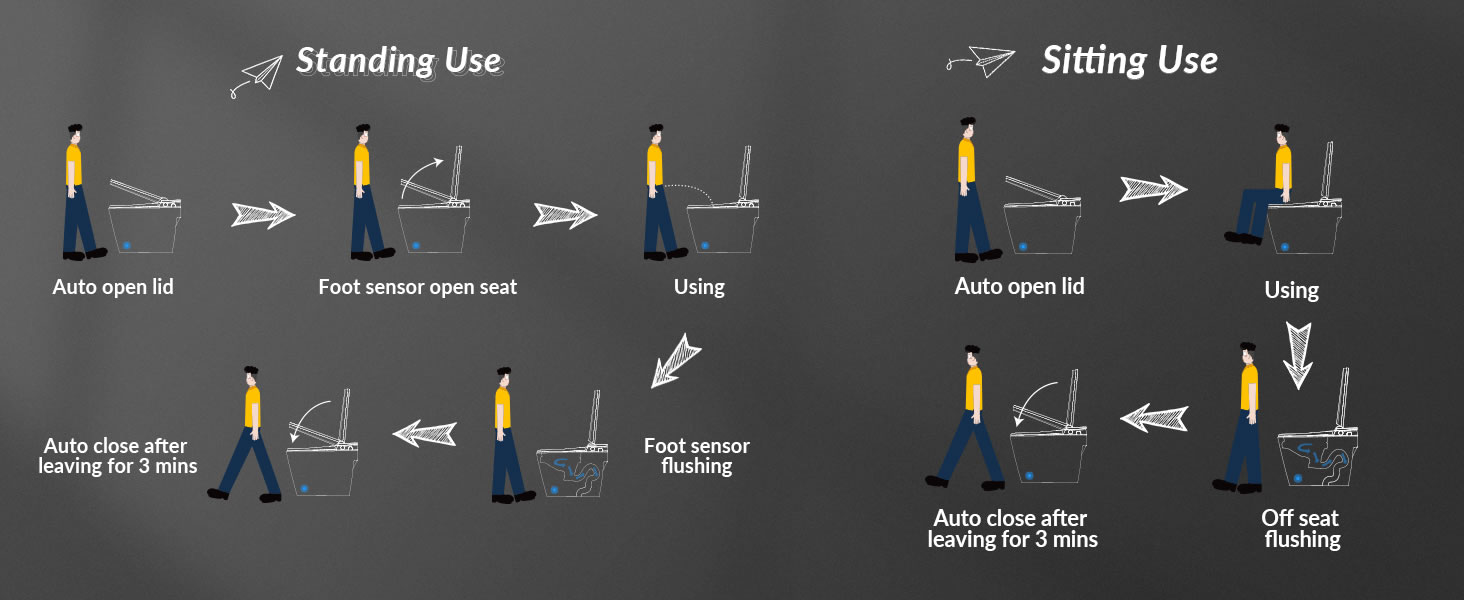 Standing Use

Auto open lid

Foot sensor open seat

Using

Foot sensor flushing

Auto close after leaving for 3 mins

Sitting Use

Auto open lid

Using

Off seat flushing

Auto close after leaving for 3 mins